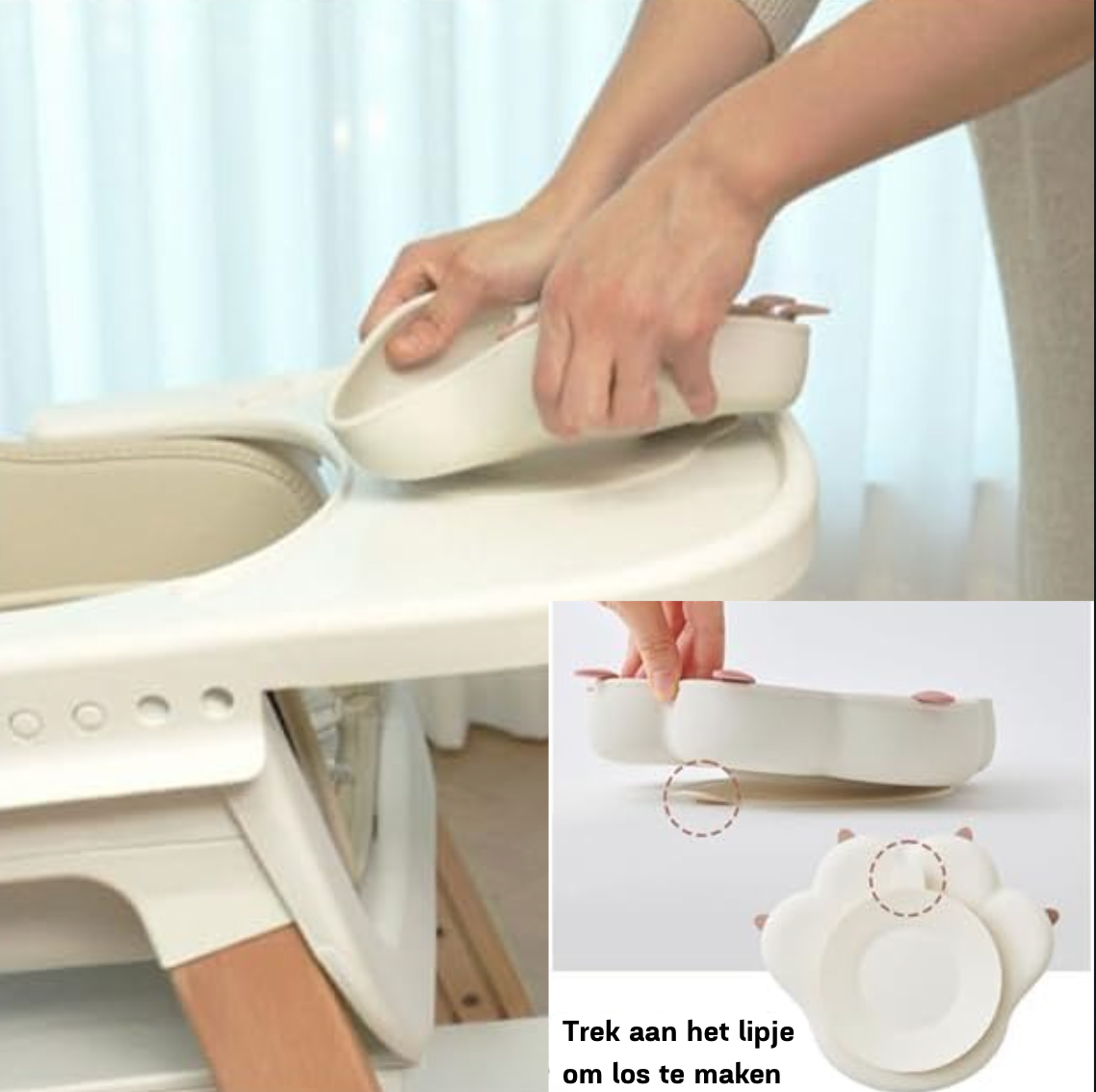 Trek aan het lipje om los te maken