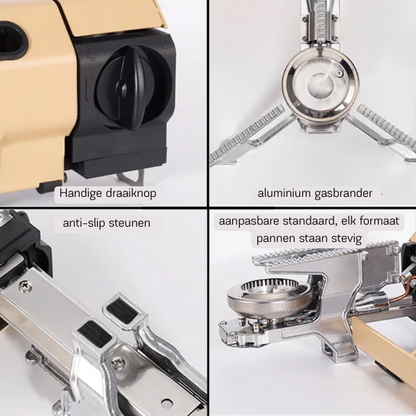 Handige draaiknop

aluminium gasbrander

anti-slip steunen

aanpasbare standaard, elk formaat pannen staan stevig