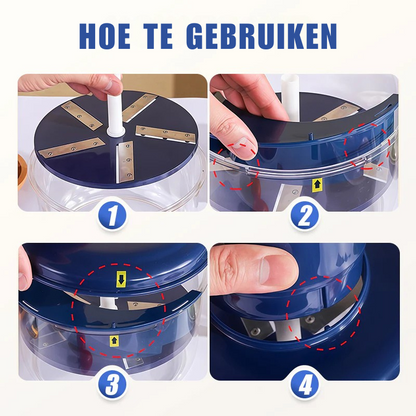 HOE TE GEBRUIKEN

1

2

3

4