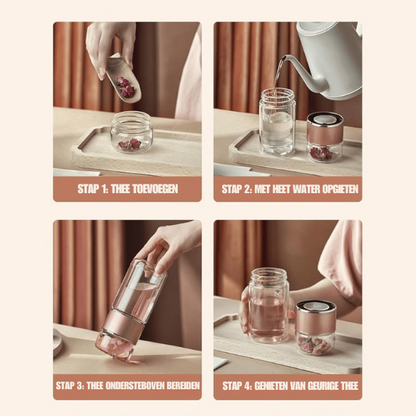 STAP 1: THEE TOEVOEGEN

STAP 2: MET HEET WATER OPGIETEN

STAP 3: THEE ONDERSTEBOVEN BEREIDEN

STAP 4: GENIETEN VAN GEURIGE THEE