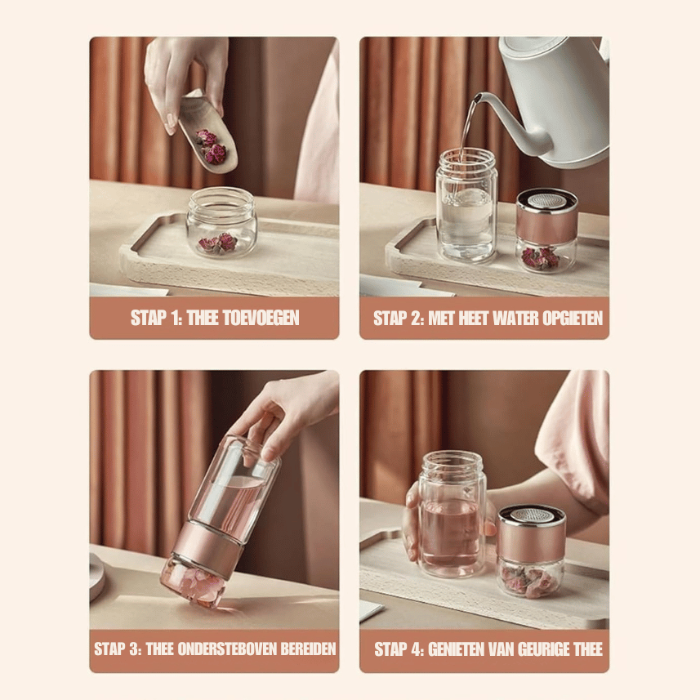 STAP 1: THEE TOEVOEGEN

STAP 2: MET HEET WATER OPGIETEN

STAP 3: THEE ONDERSTEBOVEN BEREIDEN

STAP 4: GENIETEN VAN GEURIGE THEE